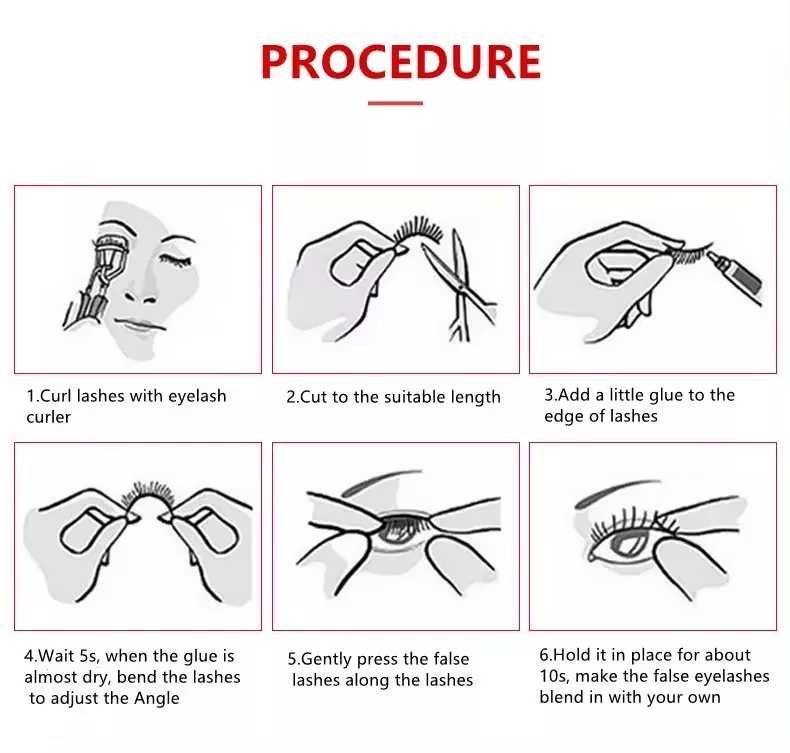 PROCEDURE

1.Curl lashes with eyelash curler

2.Cut to the suitable length

3.Add a little glue to the edge of lashes

4.Wait 5s, when the glue is almost dry, bend the lashes to adjust the Angle

5.Gently press the false lashes along the lashes

6.Hold it in place for about 10s, make the false eyelashes blend in with your own